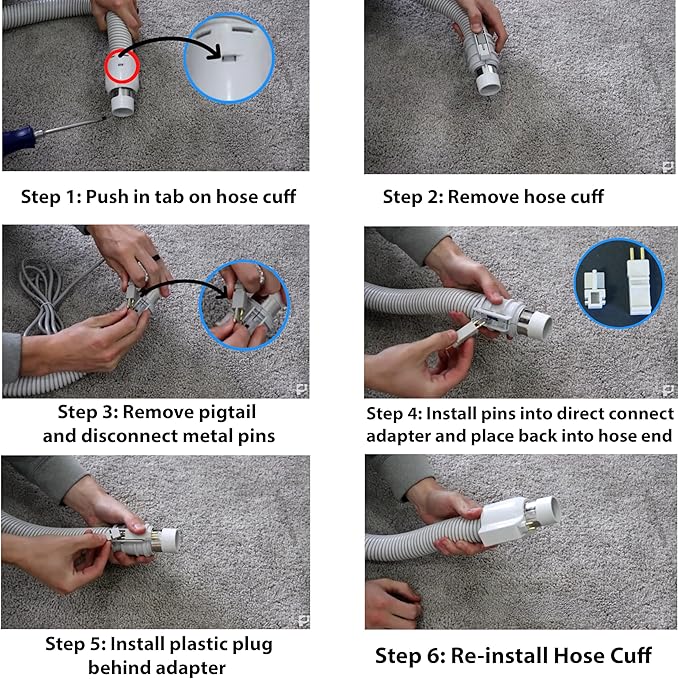 Step 1: Push in tab on hose cuff

Step 2: Remove hose cuff

Step 3: Remove pigtail and disconnect metal pins

Step 4: Install pins into direct connect adapter and place back into hose end

Step 5: Install plastic plug behind adapter

Step 6: Re-install Hose Cuff