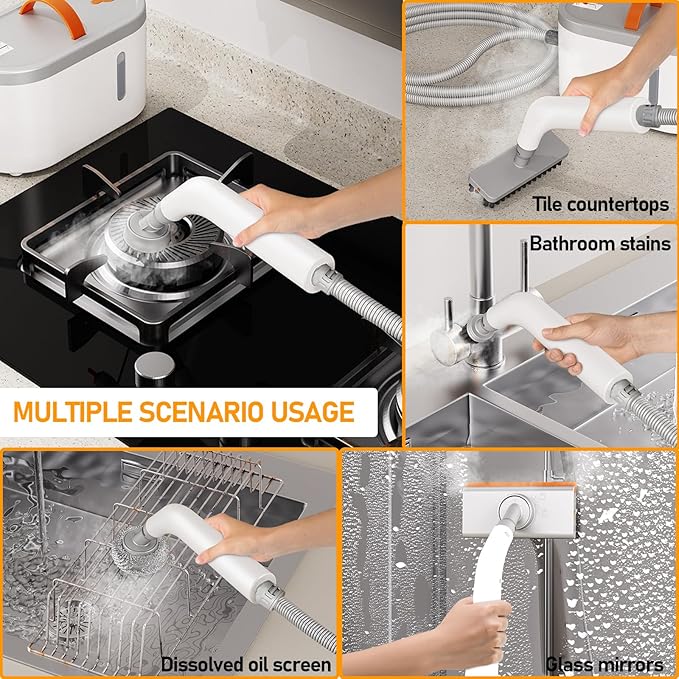 Tile countertops

Bathroom stains

MULTIPLE SCENARIO USAGE

Dissolved oil screen

Glass mirrors