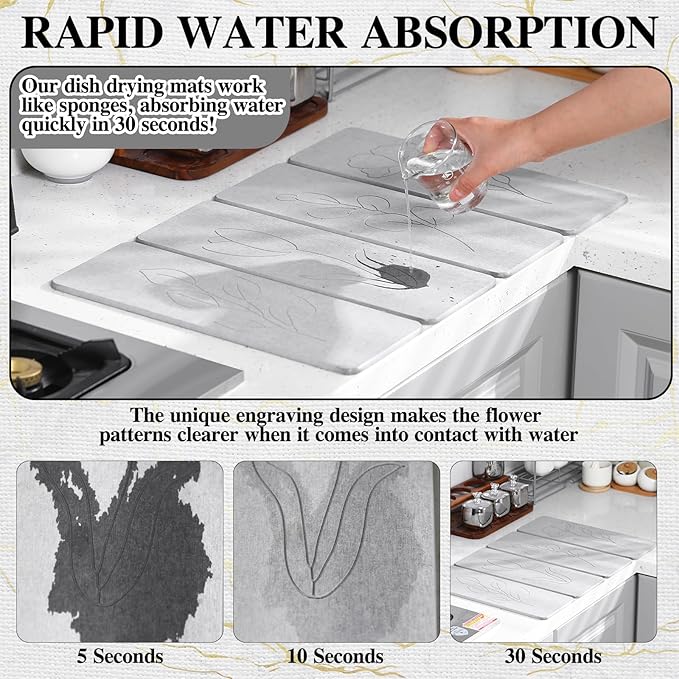 RAPID WATER ABSORPTION

Our dish drying mats work like sponges, absorbing water quickly in 30 seconds!

The unique engraving design makes the flower patterns clearer when it comes into contact with water

5 Seconds

10 Seconds

30 Seconds