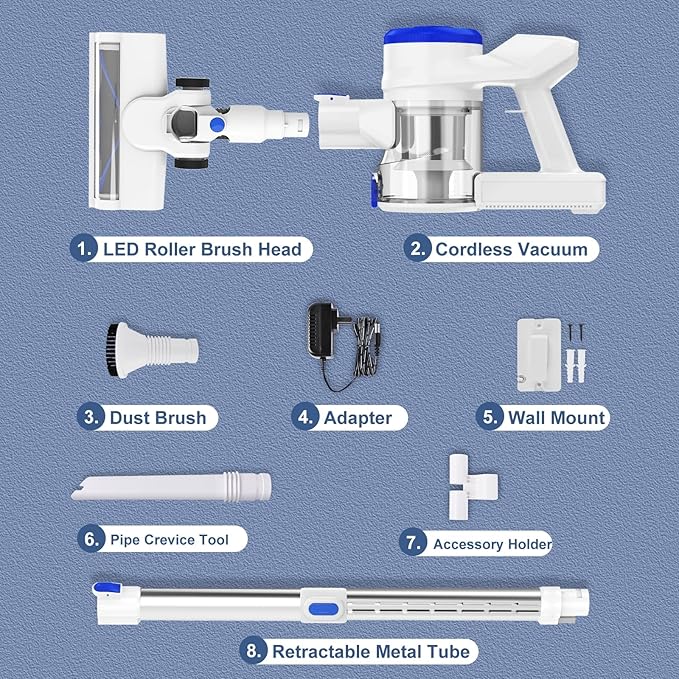 1. LED Roller Brush Head

2. Cordless Vacuum

3. Dust Brush

4. Adapter

5. Wall Mount

6. Pipe Crevice Tool

7. Accessory Holder

8. Retractable Metal Tube