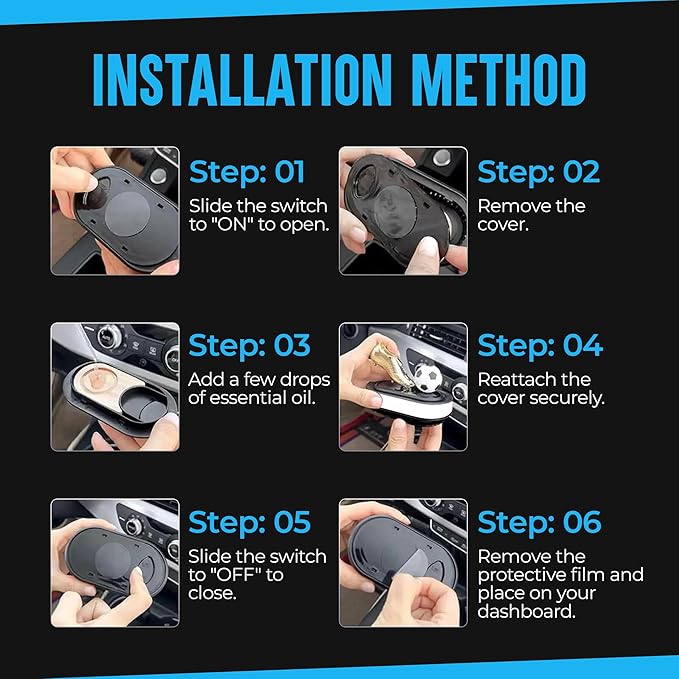 INSTALLATION METHOD

Step: 01
Slide the switch to "ON" to open.

Step: 02
Remove the cover.

Step: 03
Add a few drops of essential oil.

Step: 04
Reattach the cover securely.

Step: 05
Slide the switch to "OFF" to close.

Step: 06
Remove the protective film and place on your dashboard.