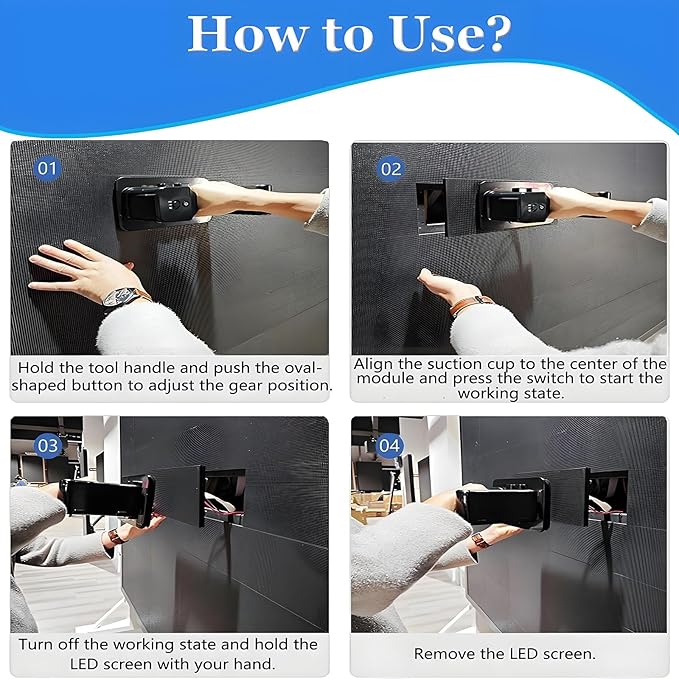 How to Use?

01

Hold the tool handle and push the oval-shaped button to adjust the gear position.

02

Align the suction cup to the center of the module and press the switch to start the working state.

03

Turn off the working state and hold the LED screen with your hand.

04

Remove the LED screen.