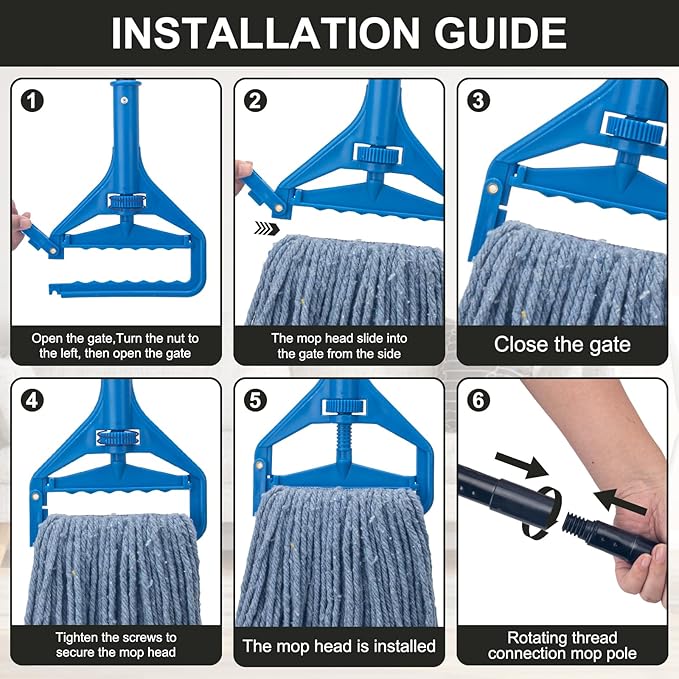 INSTALLATION GUIDE

1
Open the gate,Turn the nut to the left, then open the gate

2
The mop head slide into the gate from the side

3
Close the gate

4
Tighten the screws to secure the mop head

5
The mop head is installed

6
Rotating thread connection mop pole