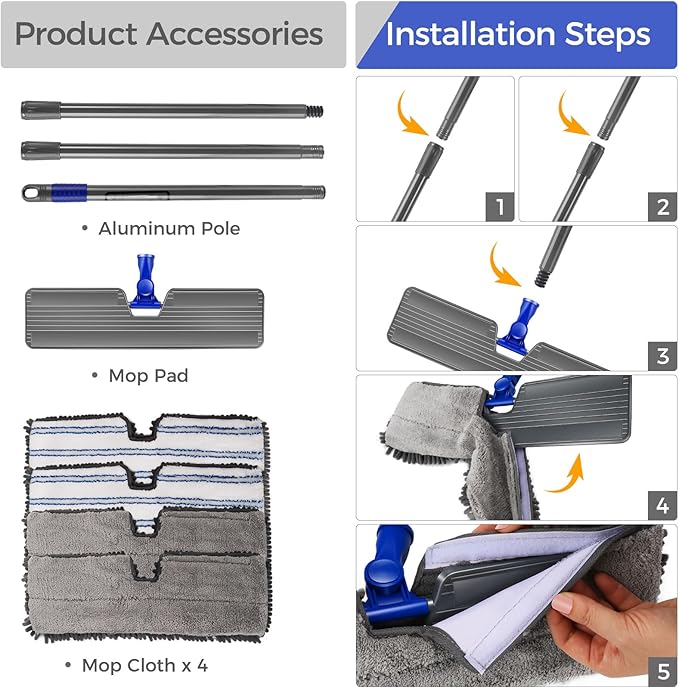 Product Accessories

• Aluminum Pole

• Mop Pad

• Mop Cloth x 4

Installation Steps

1

2

3

4

5