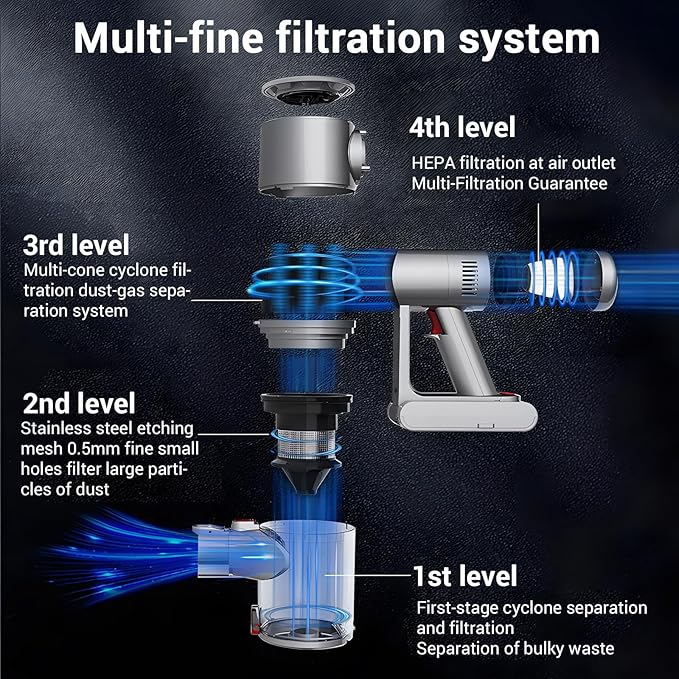 Multi-fine filtration system

4th level
HEPA filtration at air outlet
Multi-Filtration Guarantee

3rd level
Multi-cone cyclone filtration dust-gas separation system

2nd level
Stainless steel etching mesh 0.5mm fine small holes filter large particles of dust

1st level
First-stage cyclone separation and filtration
Separation of bulky waste