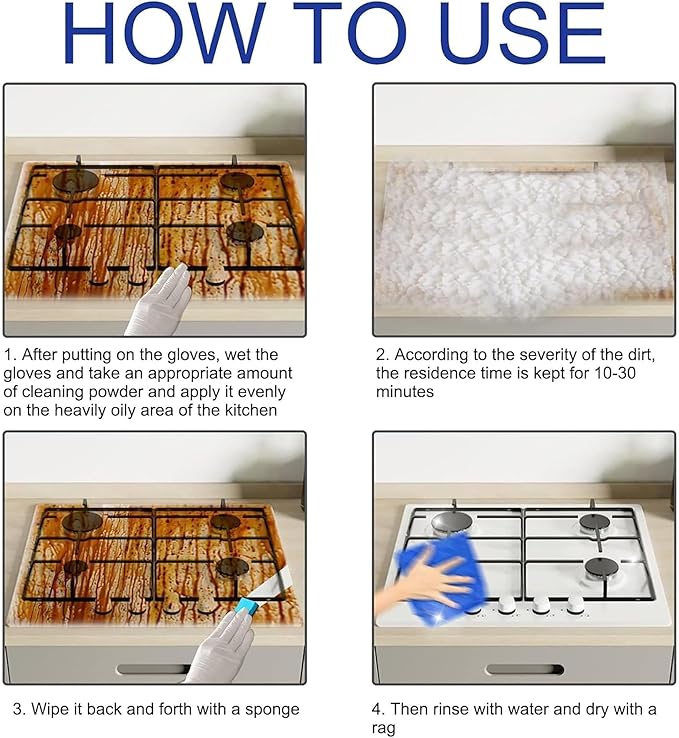 HOW TO USE

1. After putting on the gloves, wet the gloves and take an appropriate amount of cleaning powder and apply it evenly on the heavily oily area of the kitchen

2. According to the severity of the dirt, the residence time is kept for 10-30 minutes

3. Wipe it back and forth with a sponge

4. Then rinse with water and dry with a rag