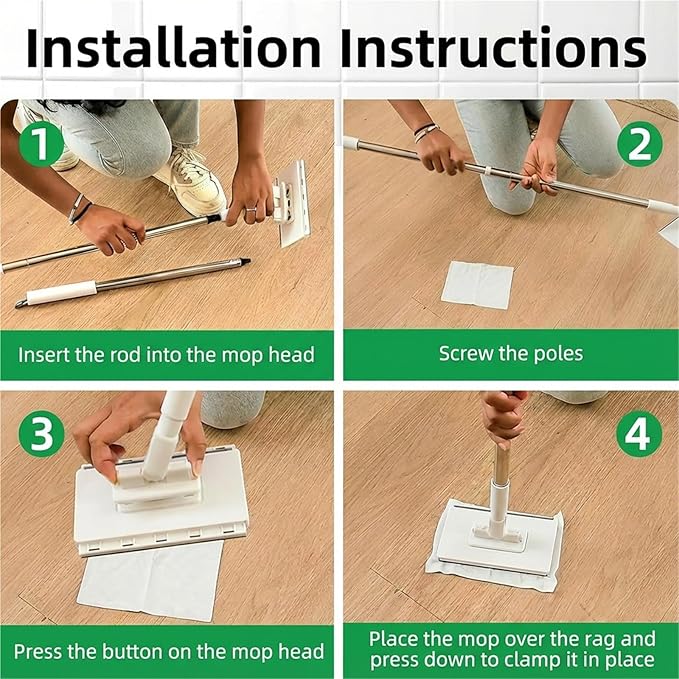 Installation Instructions

1

Insert the rod into the mop head

2

Screw the poles

3

Press the button on the mop head

4

Place the mop over the rag and press down to clamp it in place