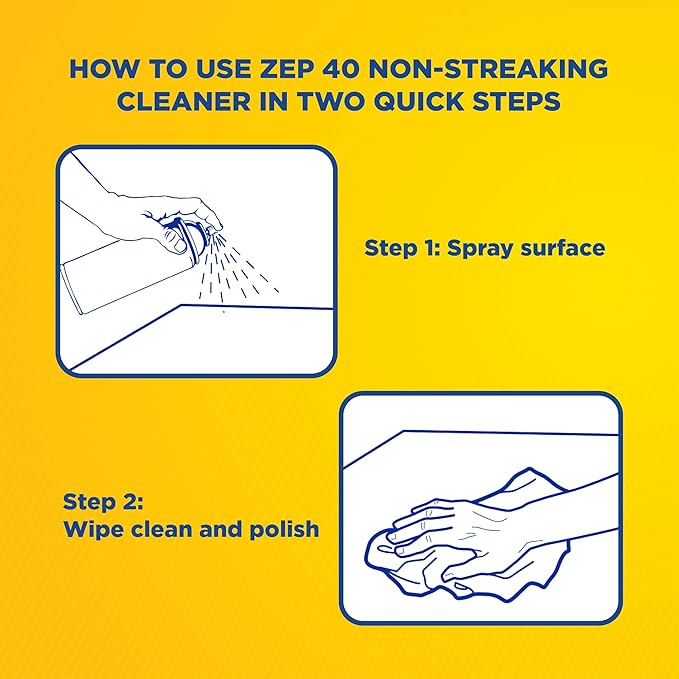 HOW TO USE ZEP 40 NON-STREAKING CLEANER IN TWO QUICK STEPS

Step 1: Spray surface

Step 2:
Wipe clean and polish