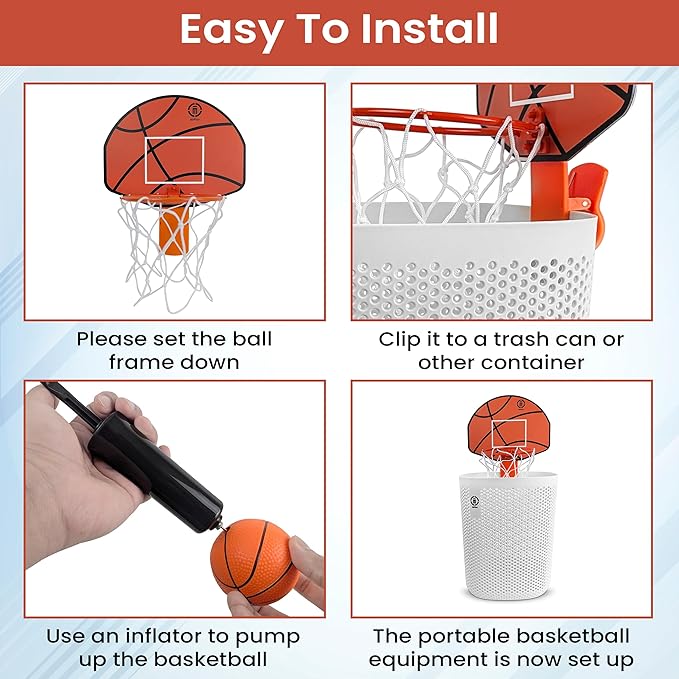 Easy To Install

Please set the ball frame down

Clip it to a trash can or other container

Use an inflator to pump up the basketball

The portable basketball equipment is now set up