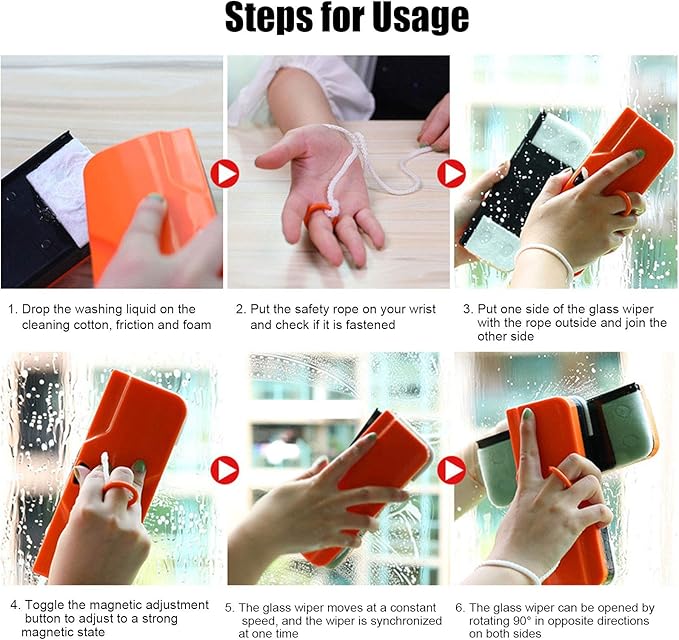 Steps for Usage

1. Drop the washing liquid on the cleaning cotton, friction and foam

2. Put the safety rope on your wrist and check if it is fastened

3. Put one side of the glass wiper with the rope outside and join the other side

4. Toggle the magnetic adjustment button to adjust to a strong magnetic state

5. The glass wiper moves at a constant speed, and the wiper is synchronized at one time

6. The glass wiper can be opened by rotating 90° in opposite directions on both sides