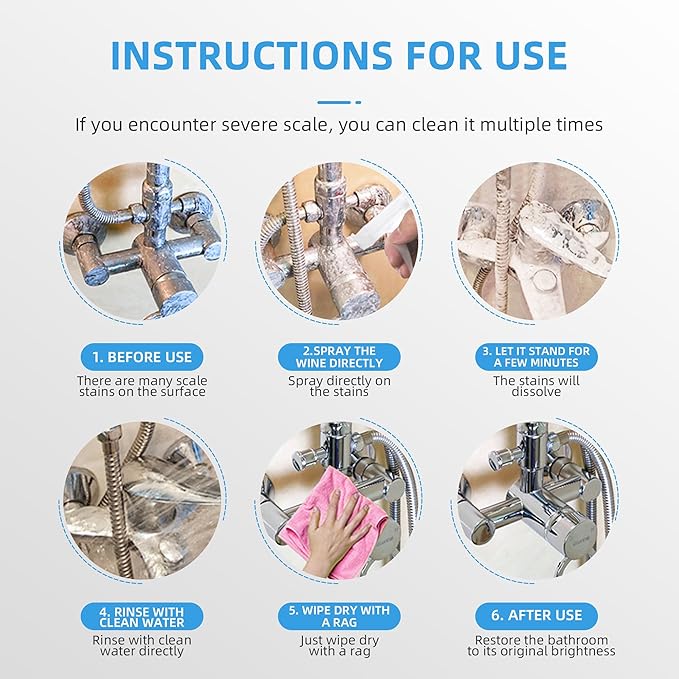 INSTRUCTIONS FOR USE

If you encounter severe scale, you can clean it multiple times

1. BEFORE USE
There are many scale stains on the surface

2.SPRAY THE WINE DIRECTLY
Spray directly on the stains

3. LET IT STAND FOR A FEW MINUTES
The stains will dissolve

4. RINSE WITH CLEAN WATER
Rinse with clean water directly

5. WIPE DRY WITH A RAG
Just wipe dry with a rag

6. AFTER USE
Restore the bathroom to its original brightness