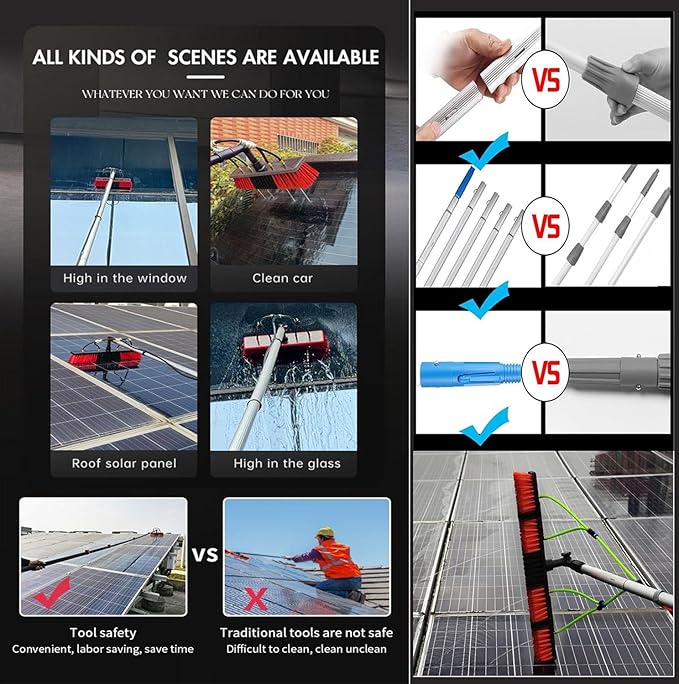 ALL KINDS OF SCENES ARE AVAILABLE

WHATEVER YOU WANT WE CAN DO FOR YOU

High in the window

Clean car

Roof solar panel

High in the glass

VS

Tool safety
Convenient, labor saving, save time

Traditional tools are not safe
Difficult to clean, clean unclean

VS

VS

VS