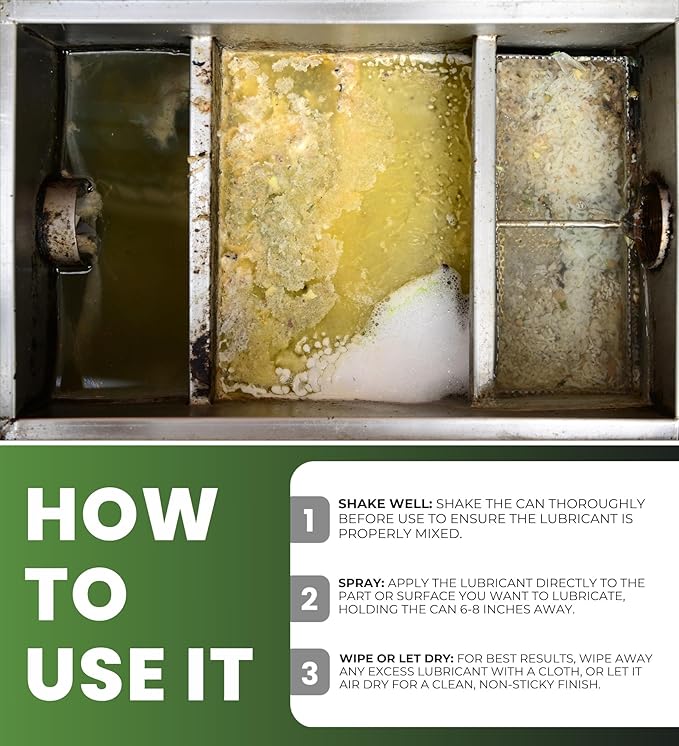 HOW TO USE IT

1 SHAKE WELL: SHAKE THE CAN THOROUGHLY BEFORE USE TO ENSURE THE LUBRICANT IS PROPERLY MIXED.

2 SPRAY: APPLY THE LUBRICANT DIRECTLY TO THE PART OR SURFACE YOU WANT TO LUBRICATE, HOLDING THE CAN 6-8 INCHES AWAY.

3 WIPE OR LET DRY: FOR BEST RESULTS, WIPE AWAY ANY EXCESS LUBRICANT WITH A CLOTH, OR LET IT AIR DRY FOR A CLEAN, NON-STICKY FINISH.