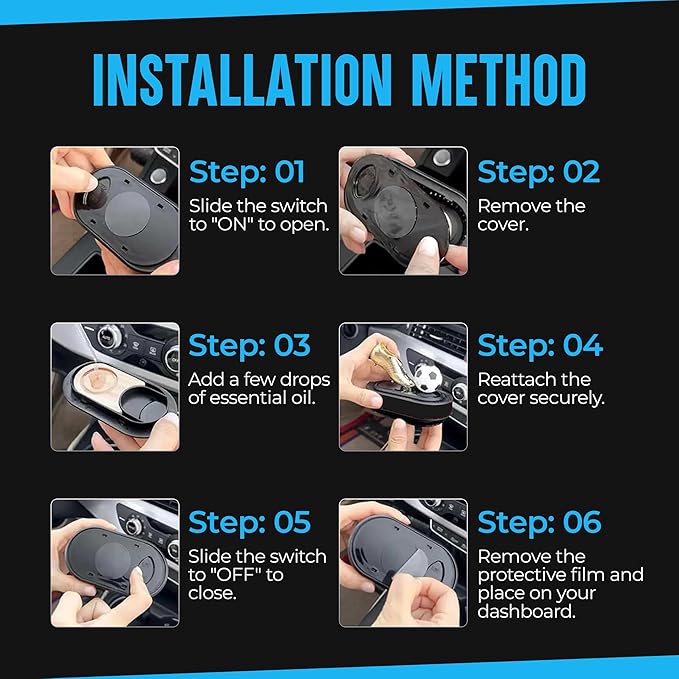 INSTALLATION METHOD

Step: 01
Slide the switch to "ON" to open.

Step: 02
Remove the cover.

Step: 03
Add a few drops of essential oil.

Step: 04
Reattach the cover securely.

Step: 05
Slide the switch to "OFF" to close.

Step: 06
Remove the protective film and place on your dashboard.