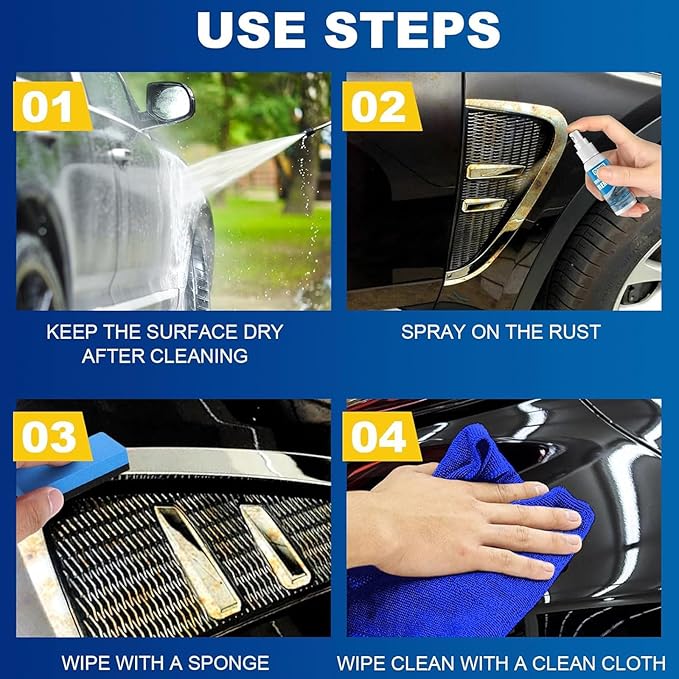 USE STEPS

01

KEEP THE SURFACE DRY AFTER CLEANING

02

SPRAY ON THE RUST

03

WIPE WITH A SPONGE

04

WIPE CLEAN WITH A CLEAN CLOTH