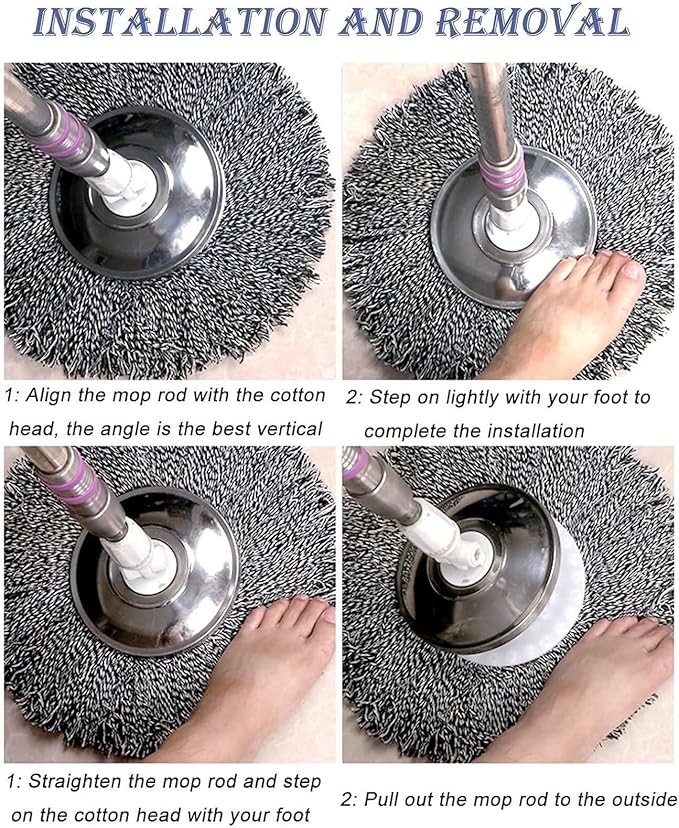 INSTALLATION AND REMOVAL

1: Align the mop rod with the cotton head, the angle is the best vertical

2: Step on lightly with your foot to complete the installation

1: Straighten the mop rod and step on the cotton head with your foot

2: Pull out the mop rod to the outside