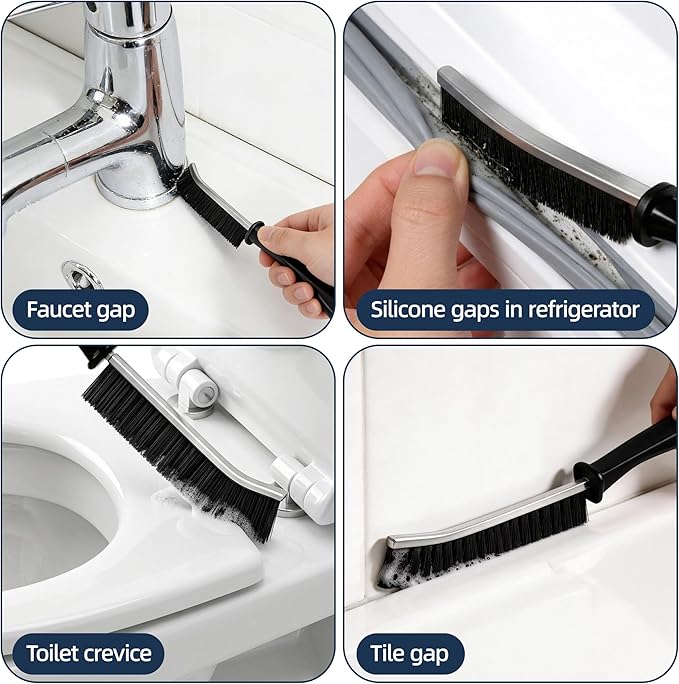 Faucet gap

Silicone gaps in refrigerator

Toilet crevice

Tile gap