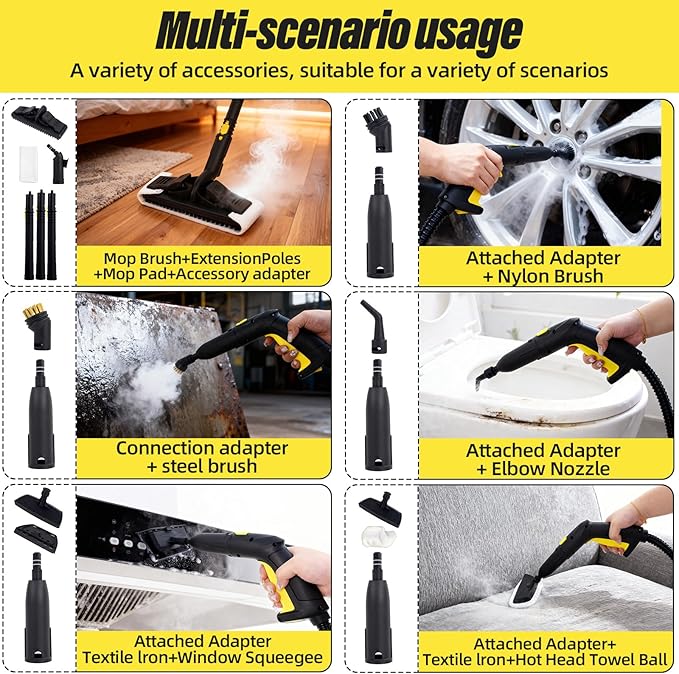 Multi-scenario usage

A variety of accessories, suitable for a variety of scenarios

Mop Brush+ExtensionPoles +Mop Pad+Accessory adapter

Attached Adapter + Nylon Brush

Connection adapter + steel brush

Attached Adapter + Elbow Nozzle

Attached Adapter Textile lron+Window Squeegee

Attached Adapter+ Textile lron+Hot Head Towel Ball