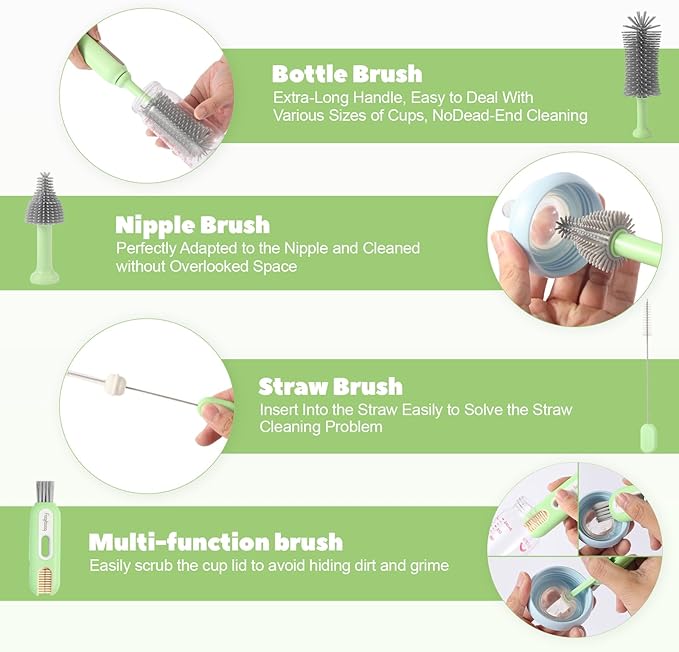 Bottle Brush
Extra-Long Handle, Easy to Deal With Various Sizes of Cups, NoDead-End Cleaning

Nipple Brush
Perfectly Adapted to the Nipple and Cleaned without Overlooked Space

Straw Brush
Insert Into the Straw Easily to Solve the Straw Cleaning Problem

Multi-function brush
Easily scrub the cup lid to avoid hiding dirt and grime