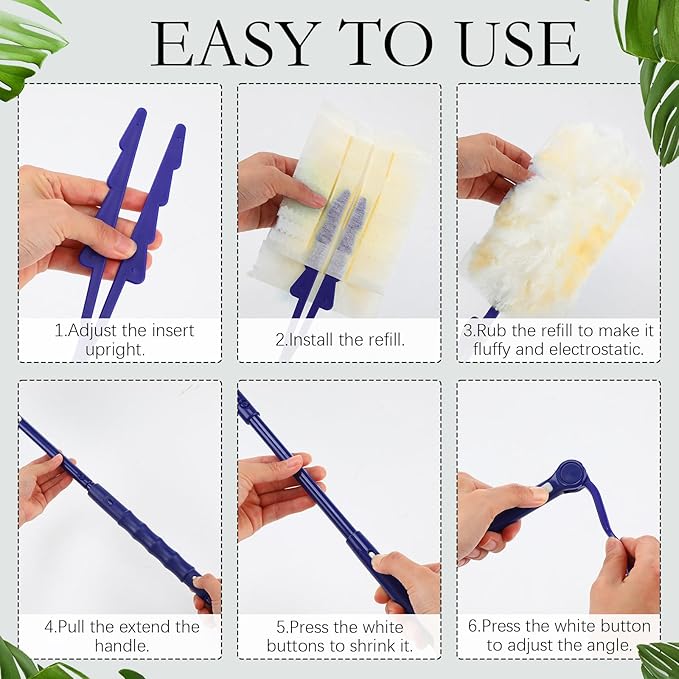 EASY TO USE

1.Adjust the insert upright.

2.Install the refill.

3.Rub the refill to make it fluffy and electrostatic.

4.Pull the extend the handle.

5.Press the white buttons to shrink it.

6.Press the white button to adjust the angle.