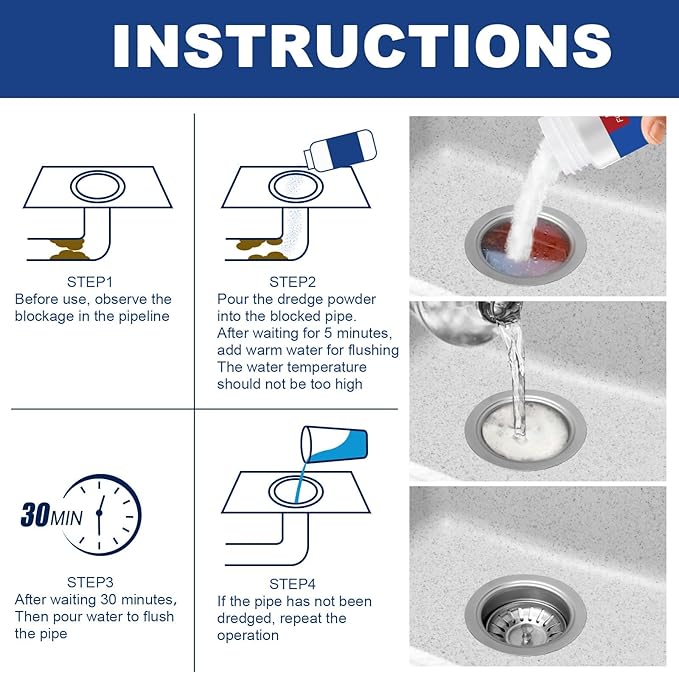 INSTRUCTIONS

STEP1
Before use, observe the blockage in the pipeline

STEP2
Pour the dredge powder into the blocked pipe. After waiting for 5 minutes, add warm water for flushing The water temperature should not be too high

30MIN

STEP3
After waiting 30 minutes, Then pour water to flush the pipe

STEP4
If the pipe has not been dredged, repeat the operation