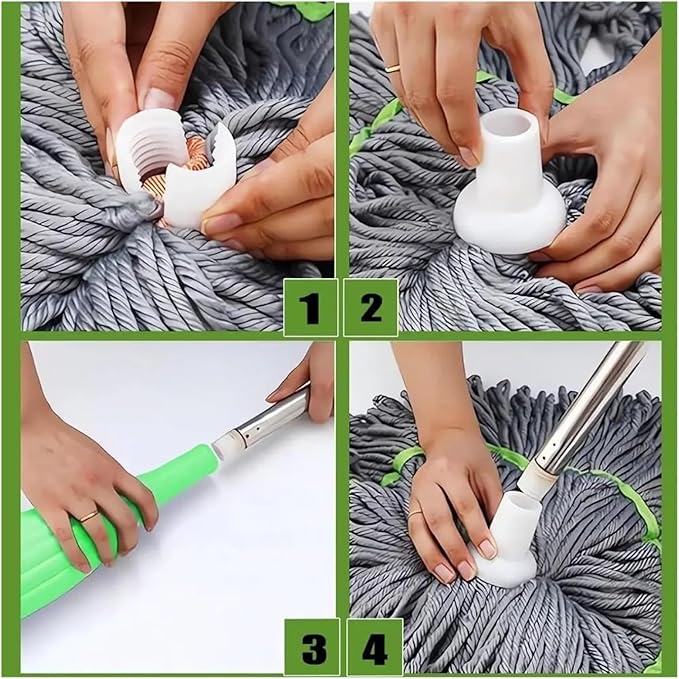 1
2
3
4