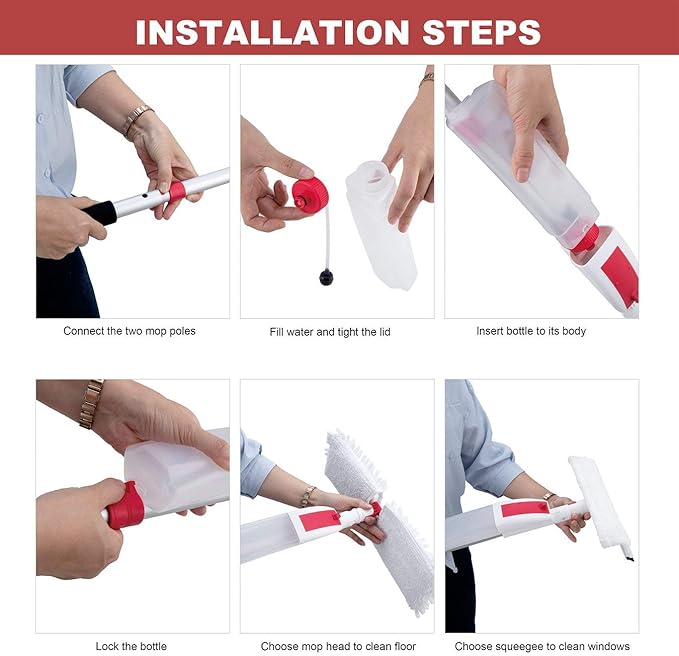 INSTALLATION STEPS

Connect the two mop poles

Fill water and tight the lid

Insert bottle to its body

Lock the bottle

Choose mop head to clean floor

Choose squeegee to clean windows