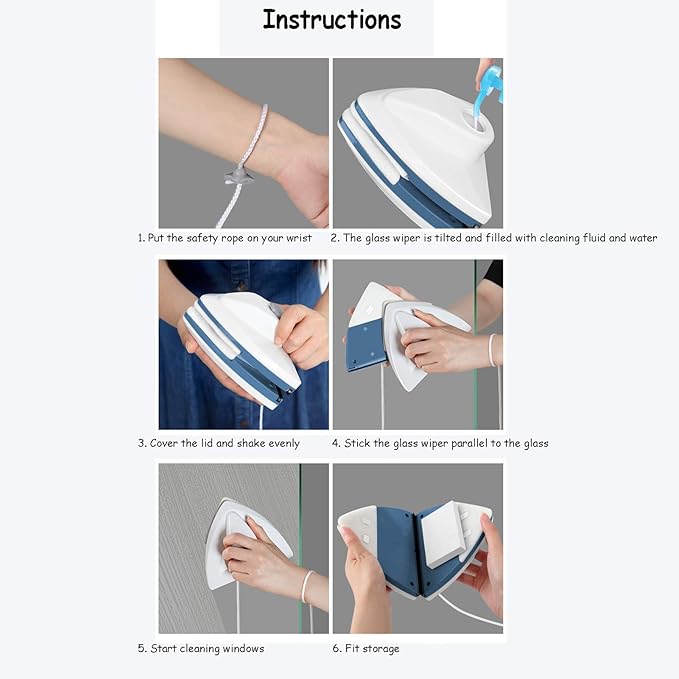 Instructions

1. Put the safety rope on your wrist

2. The glass wiper is tilted and filled with cleaning fluid and water

3. Cover the lid and shake evenly

4. Stick the glass wiper parallel to the glass

5. Start cleaning windows

6. Fit storage