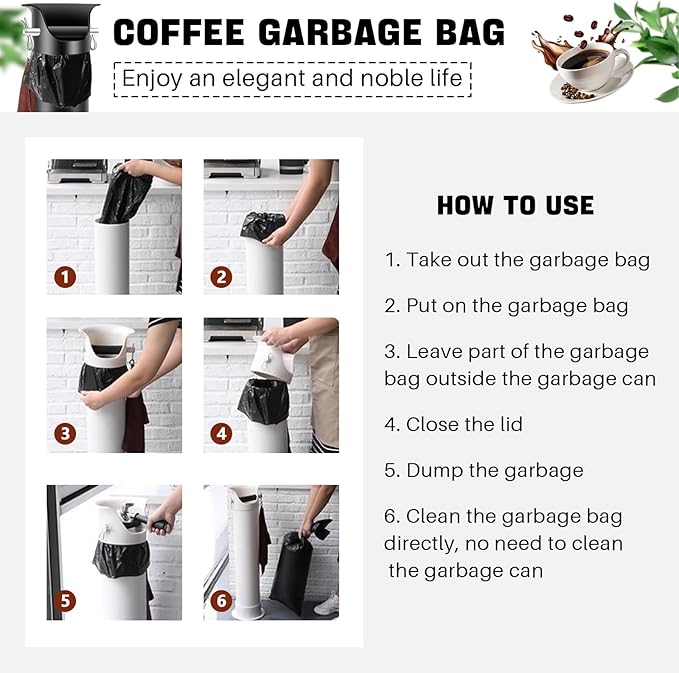 COFFEE GARBAGE BAG

Enjoy an elegant and noble life

1

2

3

4

5

6

HOW TO USE

1. Take out the garbage bag

2. Put on the garbage bag

3. Leave part of the garbage bag outside the garbage can

4. Close the lid

5. Dump the garbage

6. Clean the garbage bag directly, no need to clean the garbage can