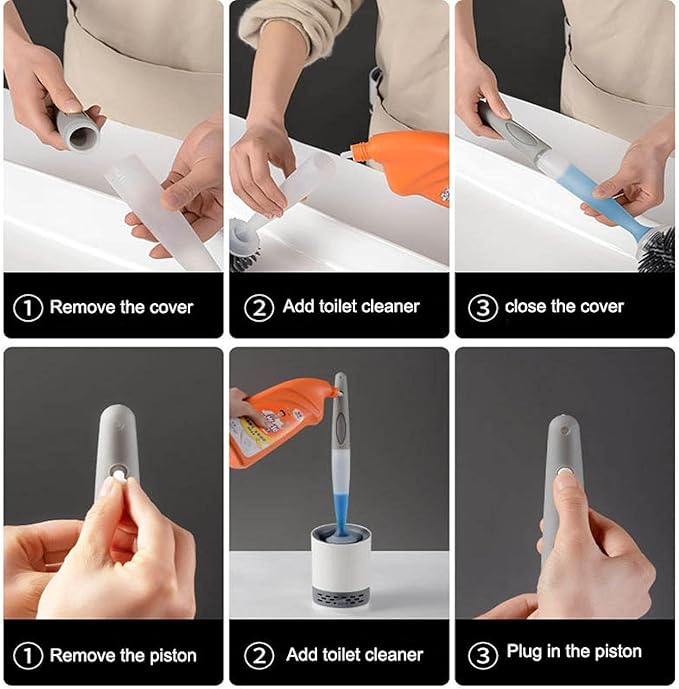 ① Remove the cover

② Add toilet cleaner

③ close the cover

① Remove the piston

② Add toilet cleaner

③ Plug in the piston