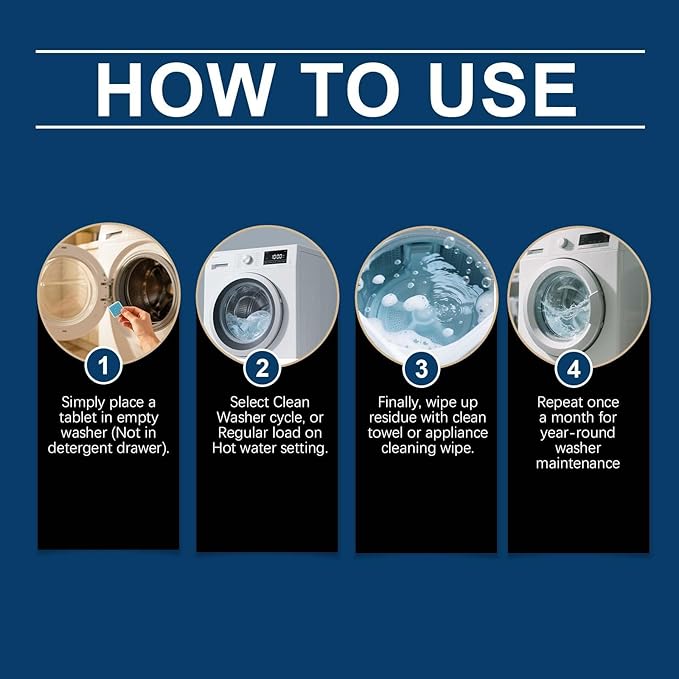 HOW TO USE

1

Simply place a tablet in empty washer (Not in detergent drawer).

2

Select Clean Washer cycle, or Regular load on Hot water setting.

3

Finally, wipe up residue with clean towel or appliance cleaning wipe.

4

Repeat once a month for year-round washer maintenance