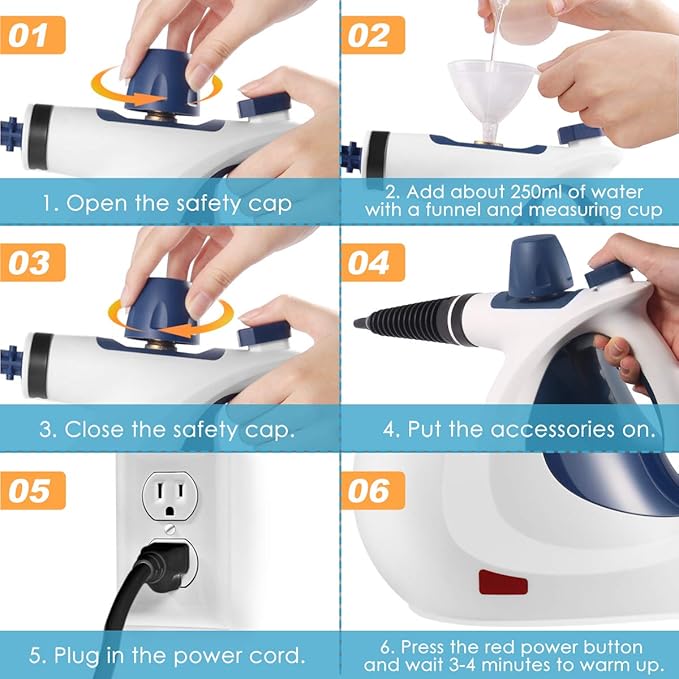 01

1. Open the safety cap

02

2. Add about 250ml of water with a funnel and measuring cup

03

3. Close the safety cap.

04

4. Put the accessories on.

05

5. Plug in the power cord.

06

6. Press the red power button and wait 3-4 minutes to warm up.