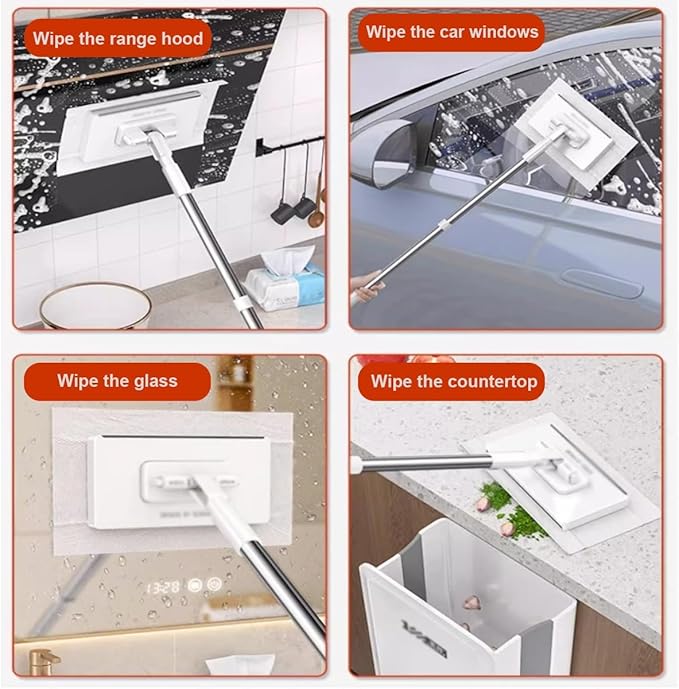 Wipe the range hood

Wipe the car windows

Wipe the glass

13:28

Wipe the countertop