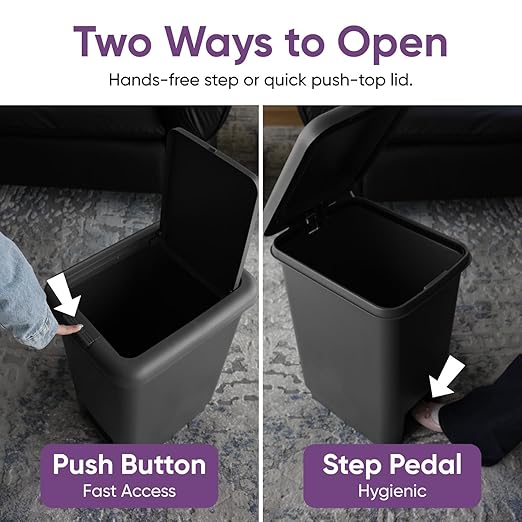 Two Ways to Open

Hands-free step or quick push-top lid.

Push Button
Fast Access

Step Pedal
Hygienic