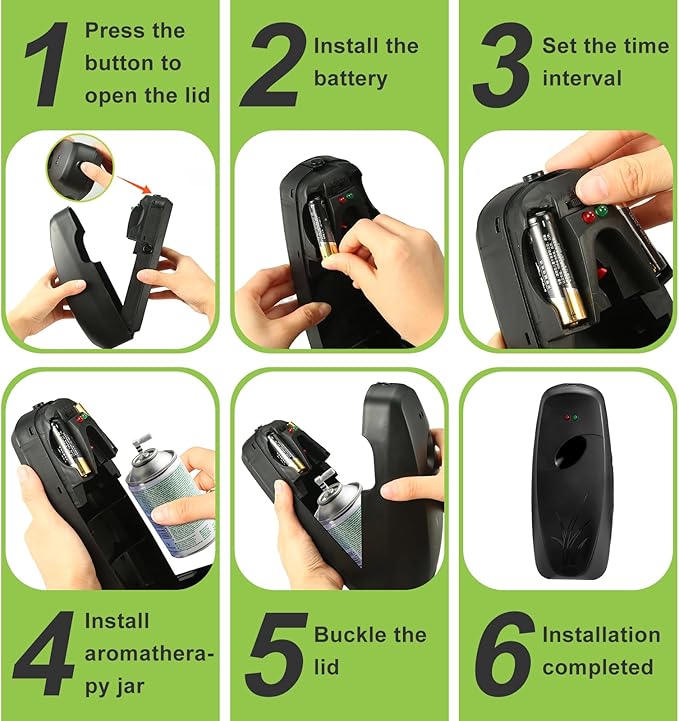 1 Press the button to open the lid

2 Install the battery

3 Set the time interval

4 Install aromatherapy jar

5 Buckle the lid

6 Installation completed