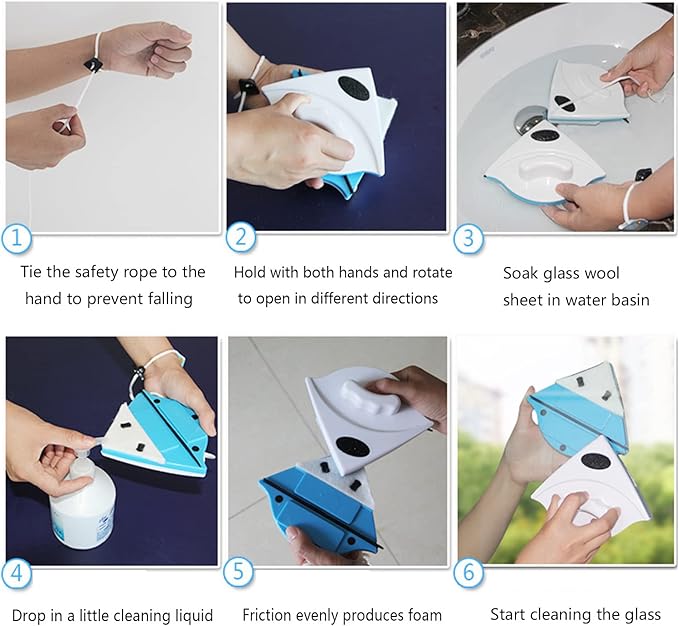 1
Tie the safety rope to the hand to prevent falling

2
Hold with both hands and rotate to open in different directions

3
Soak glass wool sheet in water basin

4
Drop in a little cleaning liquid

5
Friction evenly produces foam

6
Start cleaning the glass