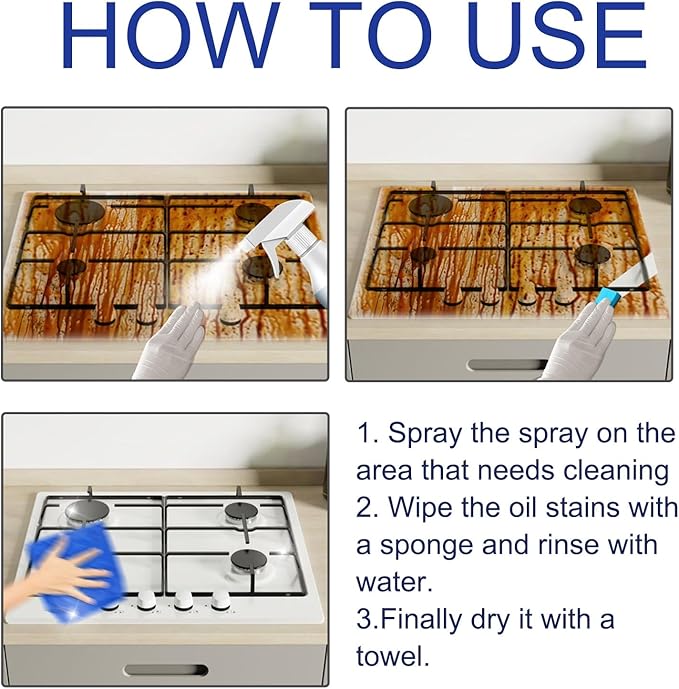 HOW TO USE

1. Spray the spray on the area that needs cleaning
2. Wipe the oil stains with a sponge and rinse with water.
3.Finally dry it with a towel.