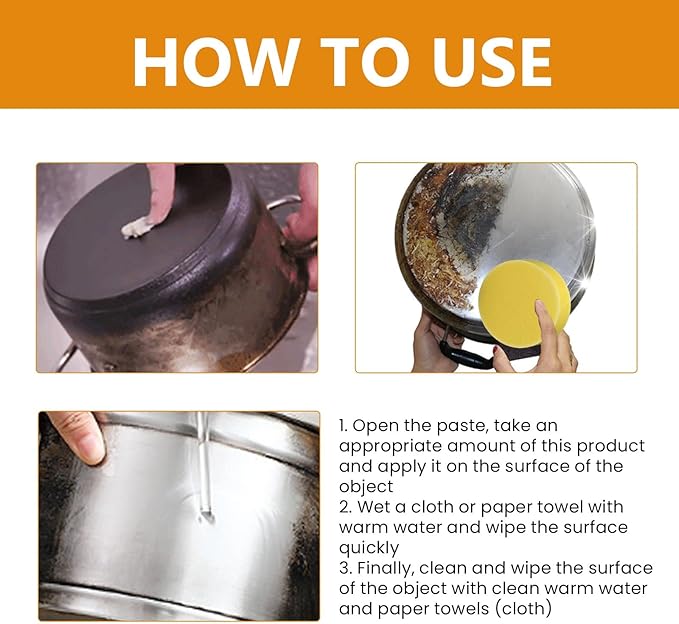 HOW TO USE

1. Open the paste, take an appropriate amount of this product and apply it on the surface of the object
2. Wet a cloth or paper towel with warm water and wipe the surface quickly
3. Finally, clean and wipe the surface of the object with clean warm water and paper towels (cloth)