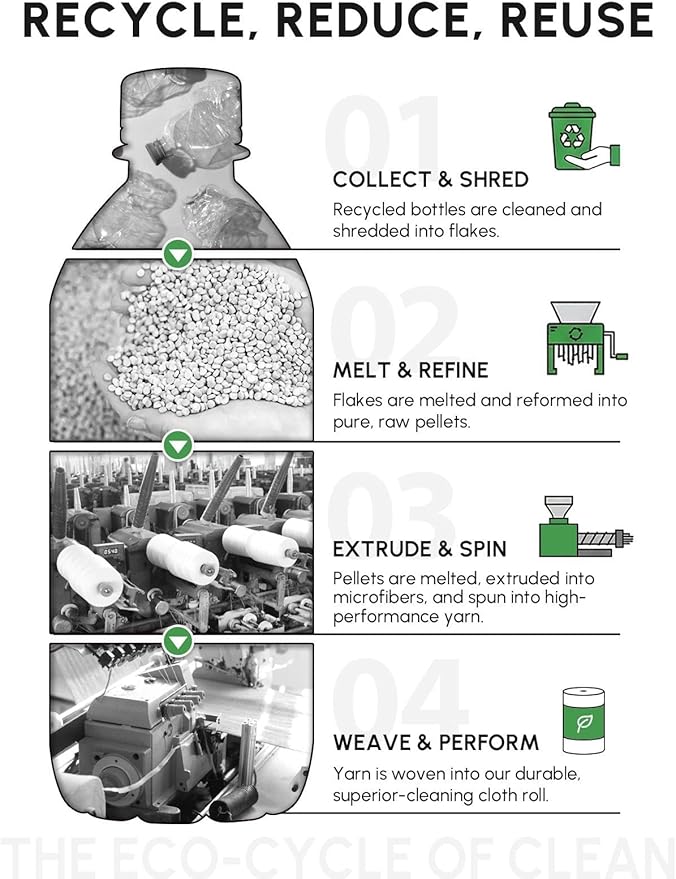 RECYCLE, REDUCE, REUSE

01

COLLECT & SHRED

Recycled bottles are cleaned and shredded into flakes.

02

MELT & REFINE

Flakes are melted and reformed into pure, raw pellets.

03

EXTRUDE & SPIN

Pellets are melted, extruded into microfibers, and spun into high-performance yarn.

04

WEAVE & PERFORM

Yarn is woven into our durable, superior-cleaning cloth roll.

THE ECO-CYCLE OF CLEAN