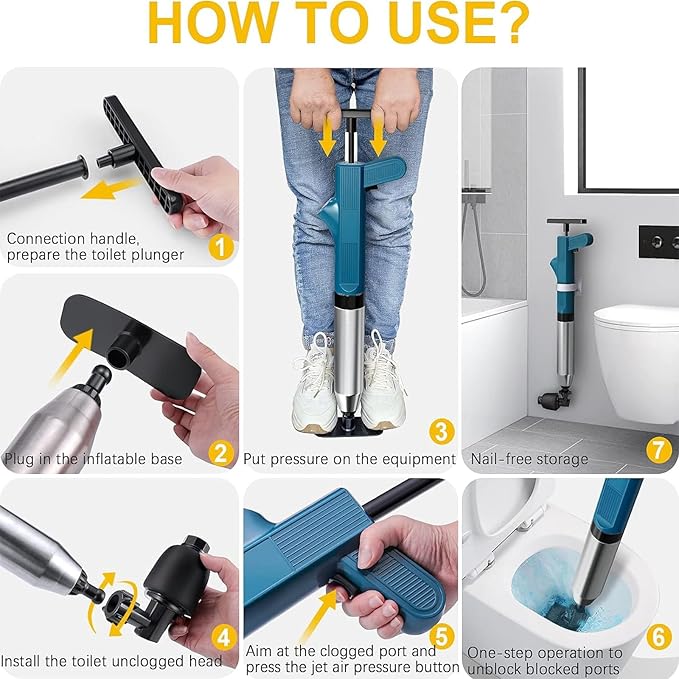 HOW TO USE?

Connection handle, prepare the toilet plunger
1

Plug in the inflatable base
2

Put pressure on the equipment
3

Nail-free storage
7

Install the toilet unclogged head
4

Aim at the clogged port and press the jet air pressure button
5

One-step operation to unblock blocked ports
6