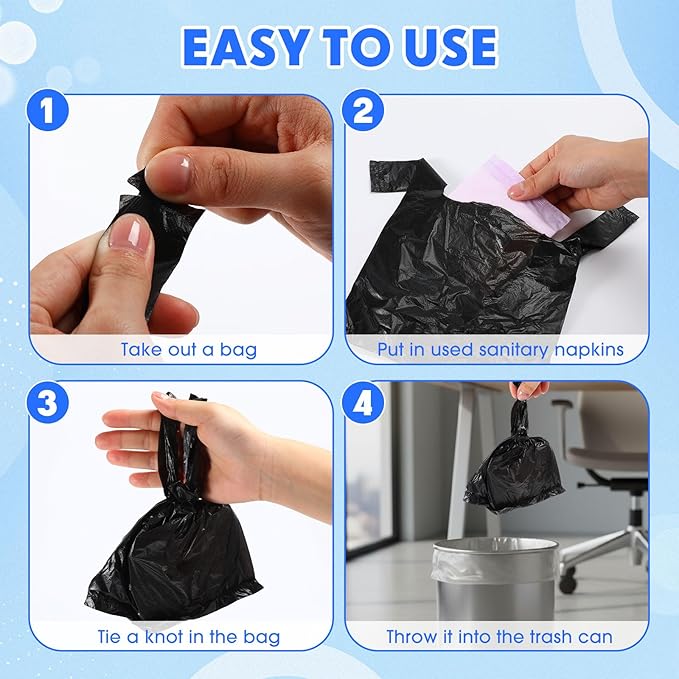 EASY TO USE

1

Take out a bag

2

Put in used sanitary napkins

3

Tie a knot in the bag

4

Throw it into the trash can