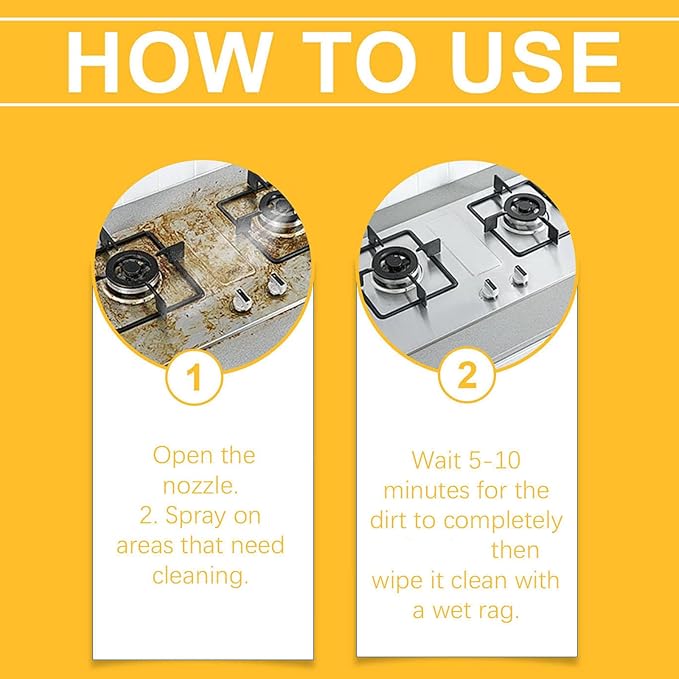 HOW TO USE

1

Open the nozzle.
2. Spray on areas that need cleaning.

2

Wait 5-10 minutes for the dirt to completely then
wipe it clean with a wet rag.