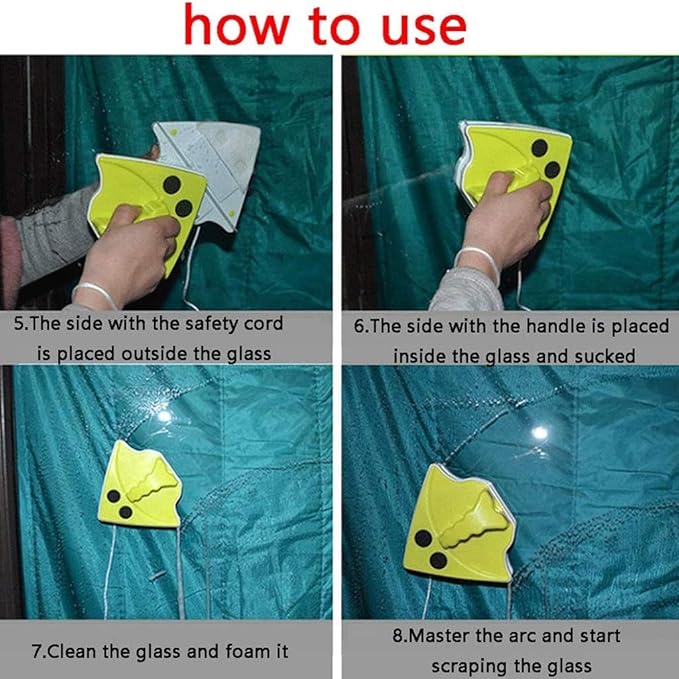 how to use

5.The side with the safety cord is placed outside the glass

6.The side with the handle is placed inside the glass and sucked

7.Clean the glass and foam it

8.Master the arc and start scraping the glass