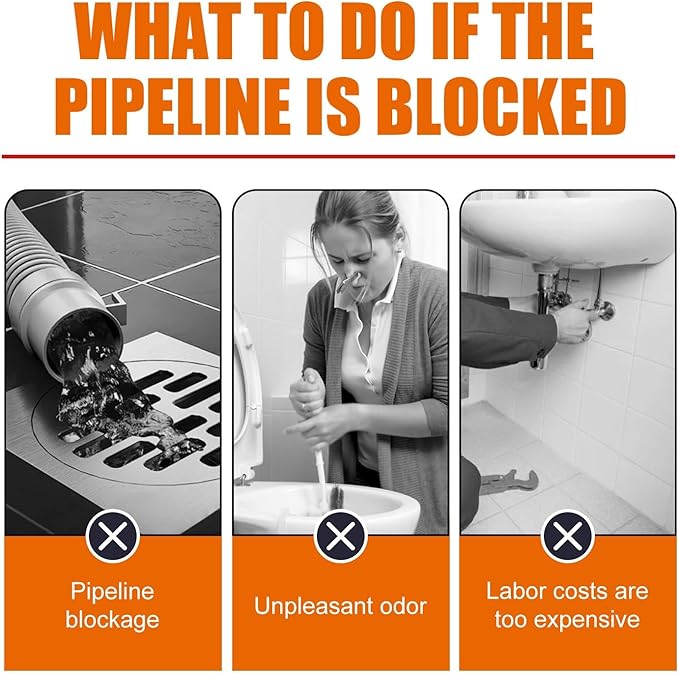 WHAT TO DO IF THE PIPELINE IS BLOCKED

Pipeline blockage

Unpleasant odor

Labor costs are too expensive