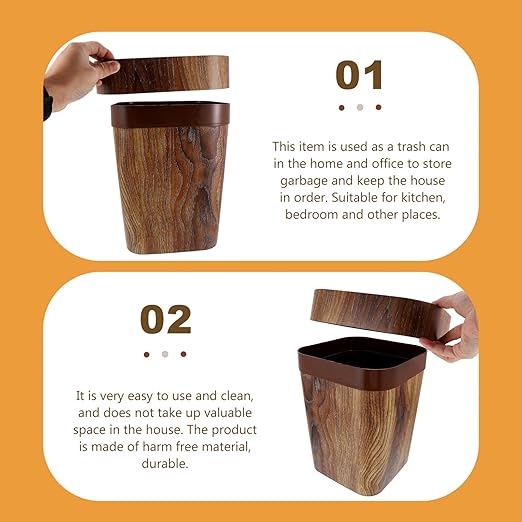 01

This item is used as a trash can in the home and office to store garbage and keep the house in order. Suitable for kitchen, bedroom and other places.

02

It is very easy to use and clean, and does not take up valuable space in the house. The product is made of harm free material, durable.