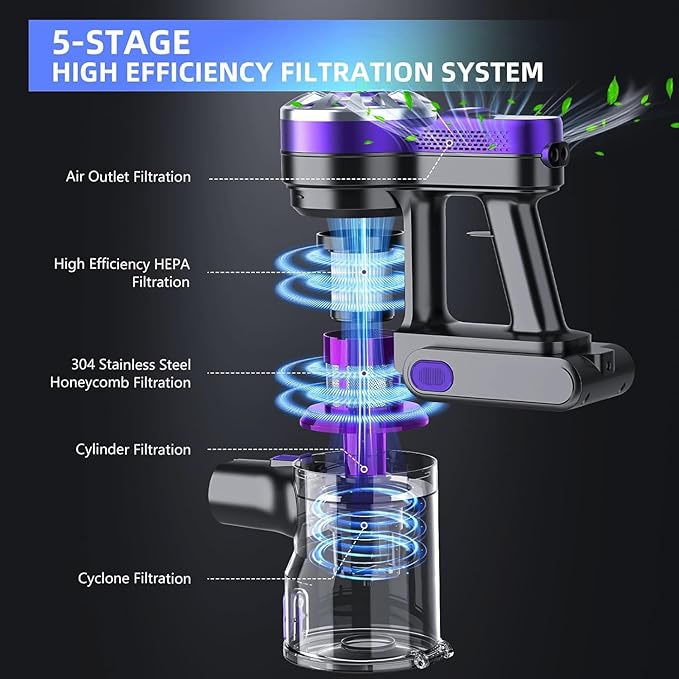 5-STAGE
HIGH EFFICIENCY FILTRATION SYSTEM

Air Outlet Filtration

High Efficiency HEPA Filtration

304 Stainless Steel Honeycomb Filtration

Cylinder Filtration

Cyclone Filtration