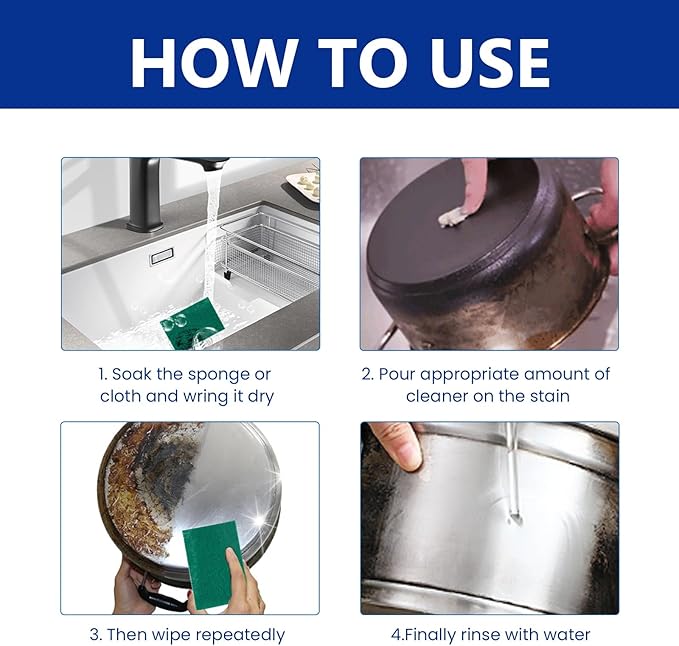 HOW TO USE

1. Soak the sponge or cloth and wring it dry

2. Pour appropriate amount of cleaner on the stain

3. Then wipe repeatedly

4.Finally rinse with water