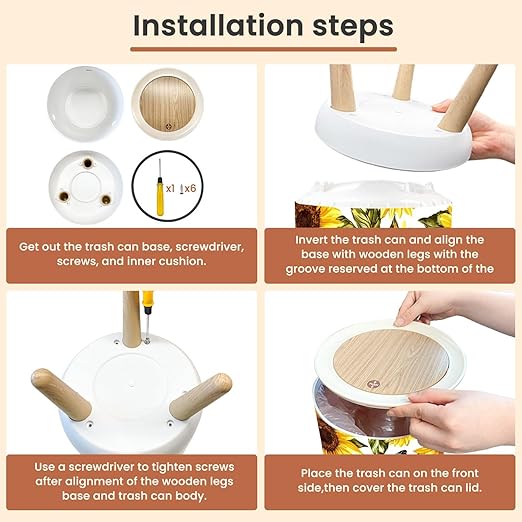 Installation steps

x1 x6

Get out the trash can base, screwdriver, screws, and inner cushion.

Invert the trash can and align the base with wooden legs with the groove reserved at the bottom of the

Use a screwdriver to tighten screws after alignment of the wooden legs base and trash can body.

Place the trash can on the front side,then cover the trash can lid.