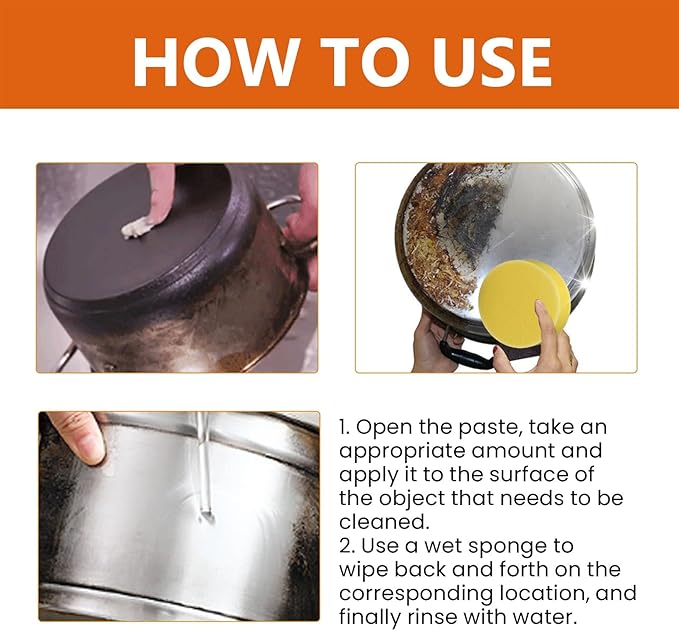 HOW TO USE

1. Open the paste, take an appropriate amount and apply it to the surface of the object that needs to be cleaned.
2. Use a wet sponge to wipe back and forth on the corresponding location, and finally rinse with water.