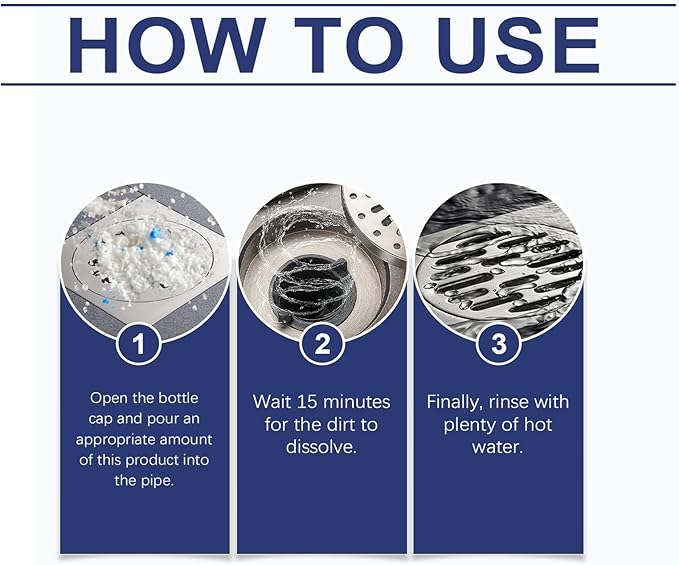 HOW TO USE

1

Open the bottle cap and pour an appropriate amount of this product into the pipe.

2

Wait 15 minutes for the dirt to dissolve.

3

Finally, rinse with plenty of hot water.